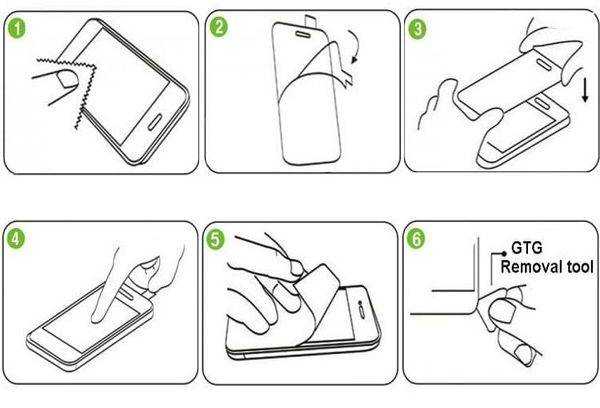 1

2

3

4

5

6

GTG
Removal tool