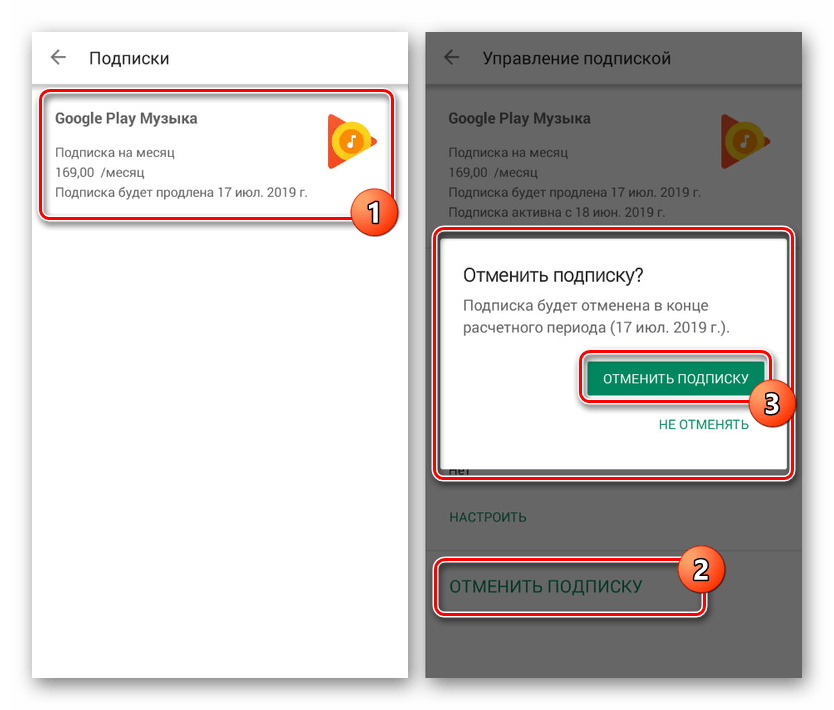 Подписки

Google Play Музыка

Подписка на месяц
169,00 /месяц
Подписка будет продлена 17 июл. 2019 г.

1

Управление подпиской

Google Play Музыка

Подписка на месяц
169,00 /месяц
Подписка будет продлена 17 июл. 2019 г.
Подписка активна с 18 июн. 2019 г.

Отменить подписку?

Подписка будет отменена в конце расчетного периода (17 июл. 2019 г.).

ОТМЕНИТЬ ПОДПИСКУ

3

НЕ ОТМЕНЯТЬ

Нет

НАСТРОИТЬ

ОТМЕНИТЬ ПОДПИСКУ

2